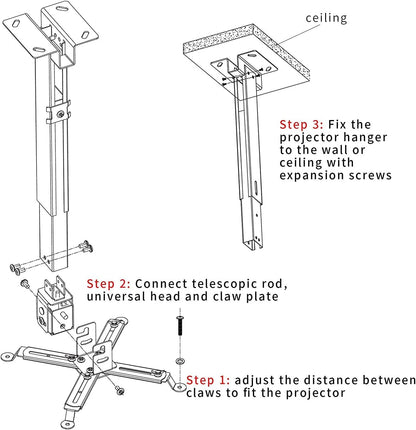 ceiling

Step 3: Fix the projector hanger to the wall or ceiling with expansion screws

Step 2: Connect telescopic rod, universal head and claw plate

Step 1: adjust the distance between claws to fit the projector