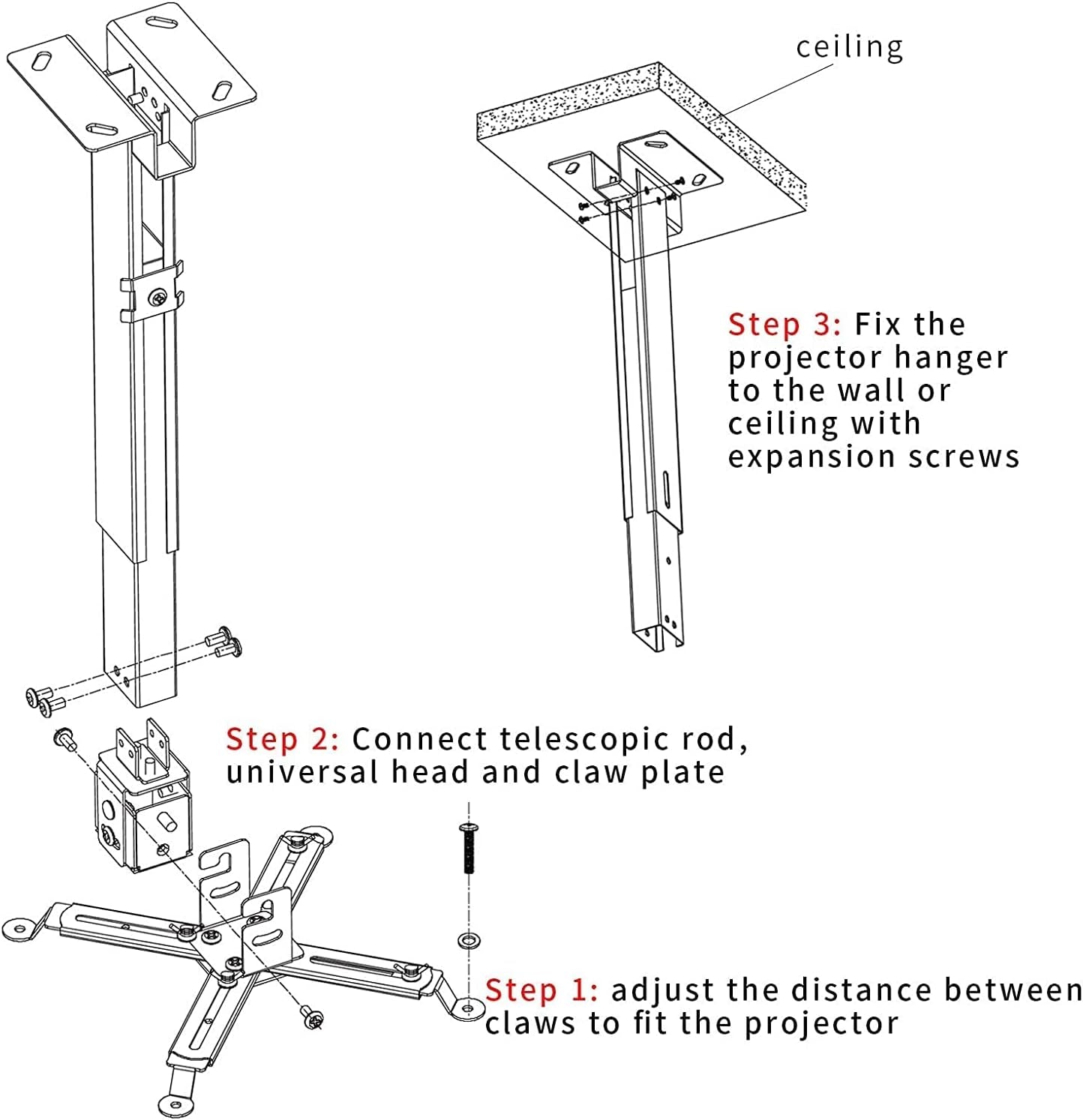 ceiling

Step 3: Fix the projector hanger to the wall or ceiling with expansion screws

Step 2: Connect telescopic rod, universal head and claw plate

Step 1: adjust the distance between claws to fit the projector