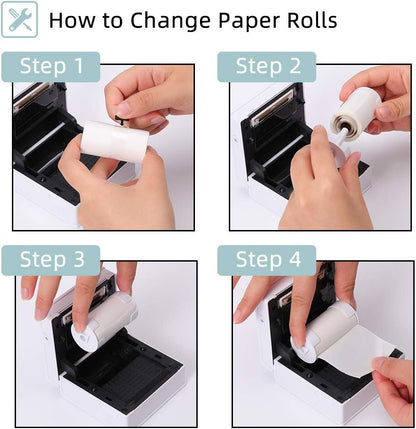 How to Change Paper Rolls

Step 1

Step 2

Step 3

Step 4