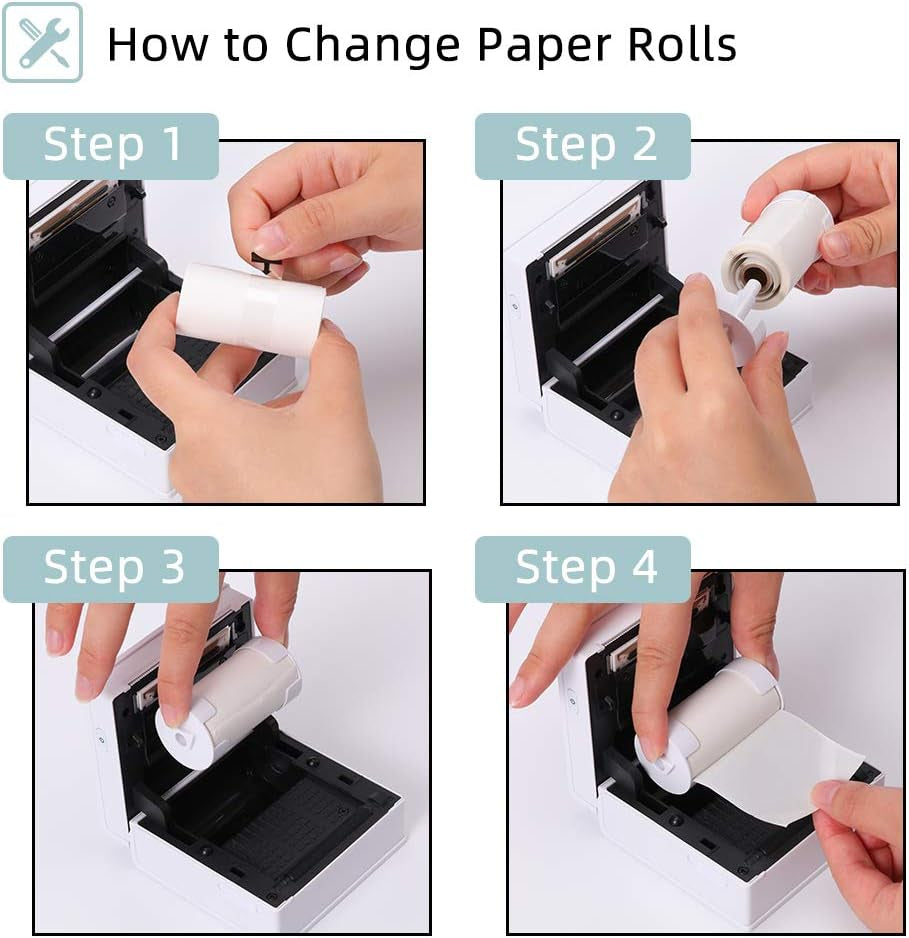 How to Change Paper Rolls

Step 1

Step 2

Step 3

Step 4