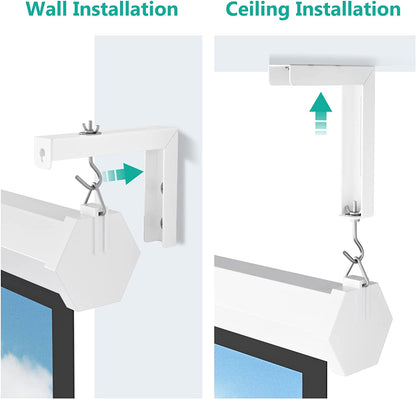 Wall Installation

Ceiling Installation